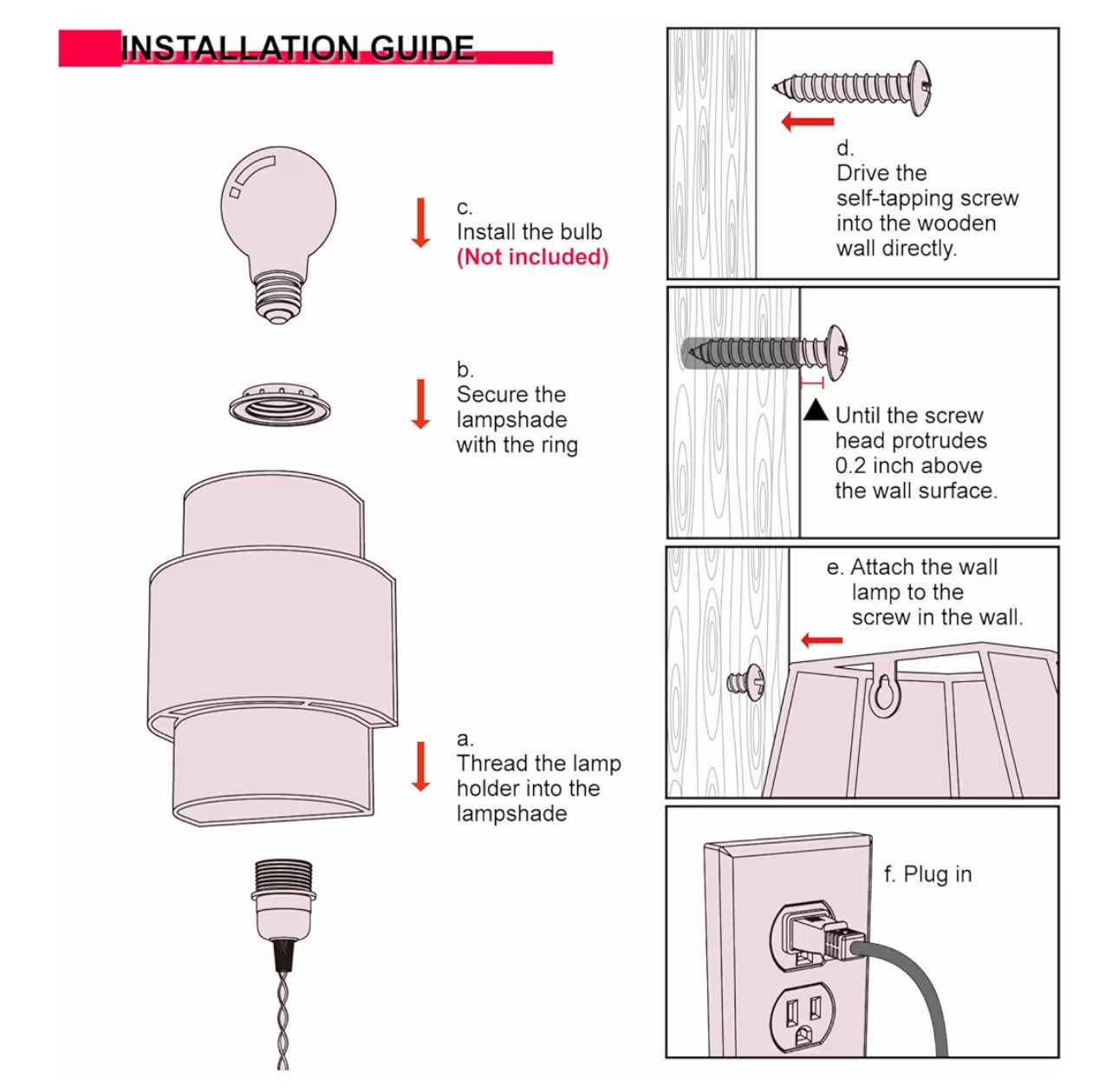 INSTALLATION GUIDE

c.
Install the bulb
(Not included)

b.
Secure the lampshade with the ring

a.
Thread the lamp holder into the lampshade

d.
Drive the self-tapping screw into the wooden wall directly.

▲ Until the screw head protrudes 0.2 inch above the wall surface.

e. Attach the wall lamp to the screw in the wall.

f. Plug in