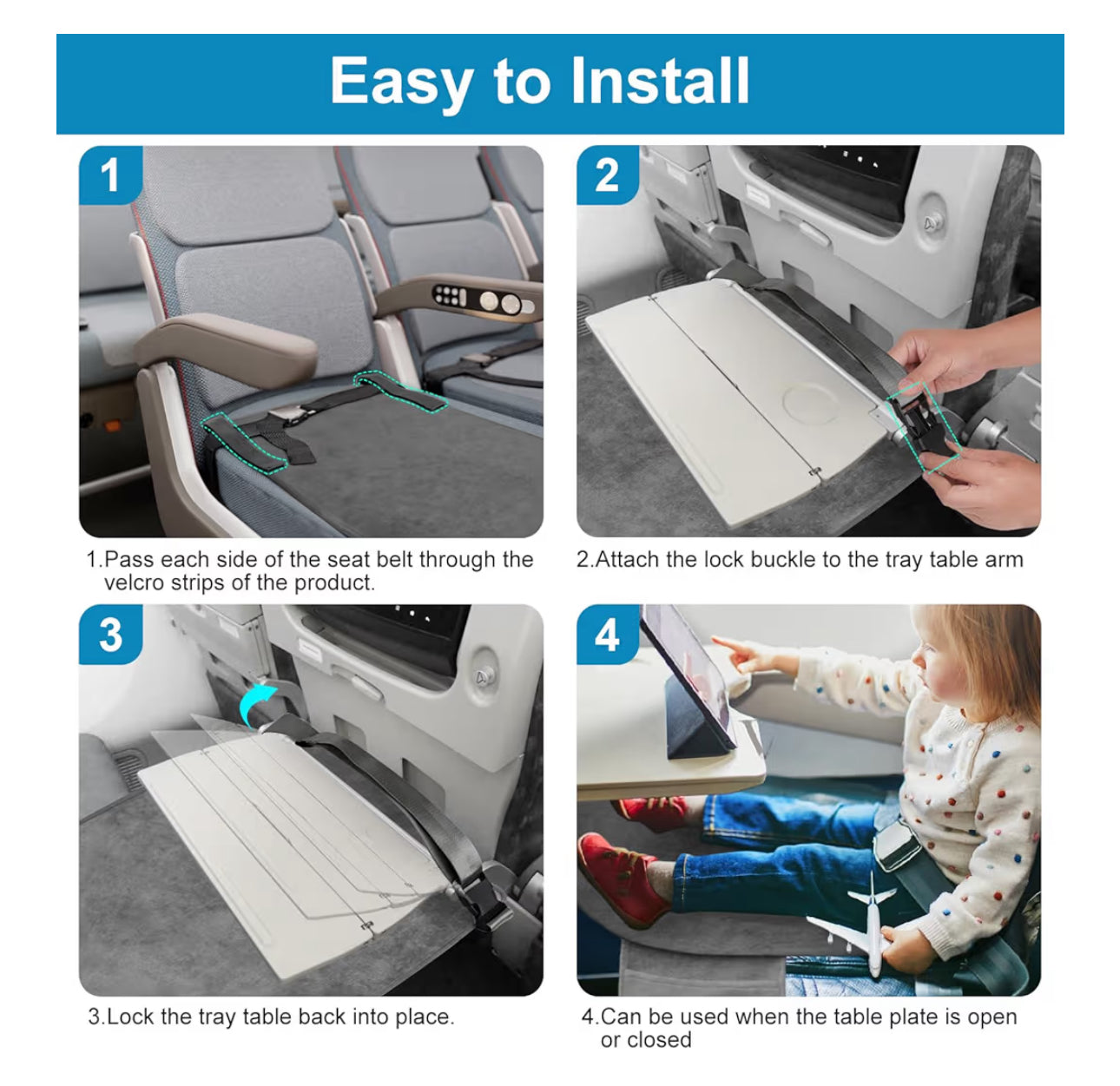 Easy to Install

1

1.Pass each side of the seat belt through the velcro strips of the product.

2

2.Attach the lock buckle to the tray table arm

3

3.Lock the tray table back into place.

4

4.Can be used when the table plate is open or closed