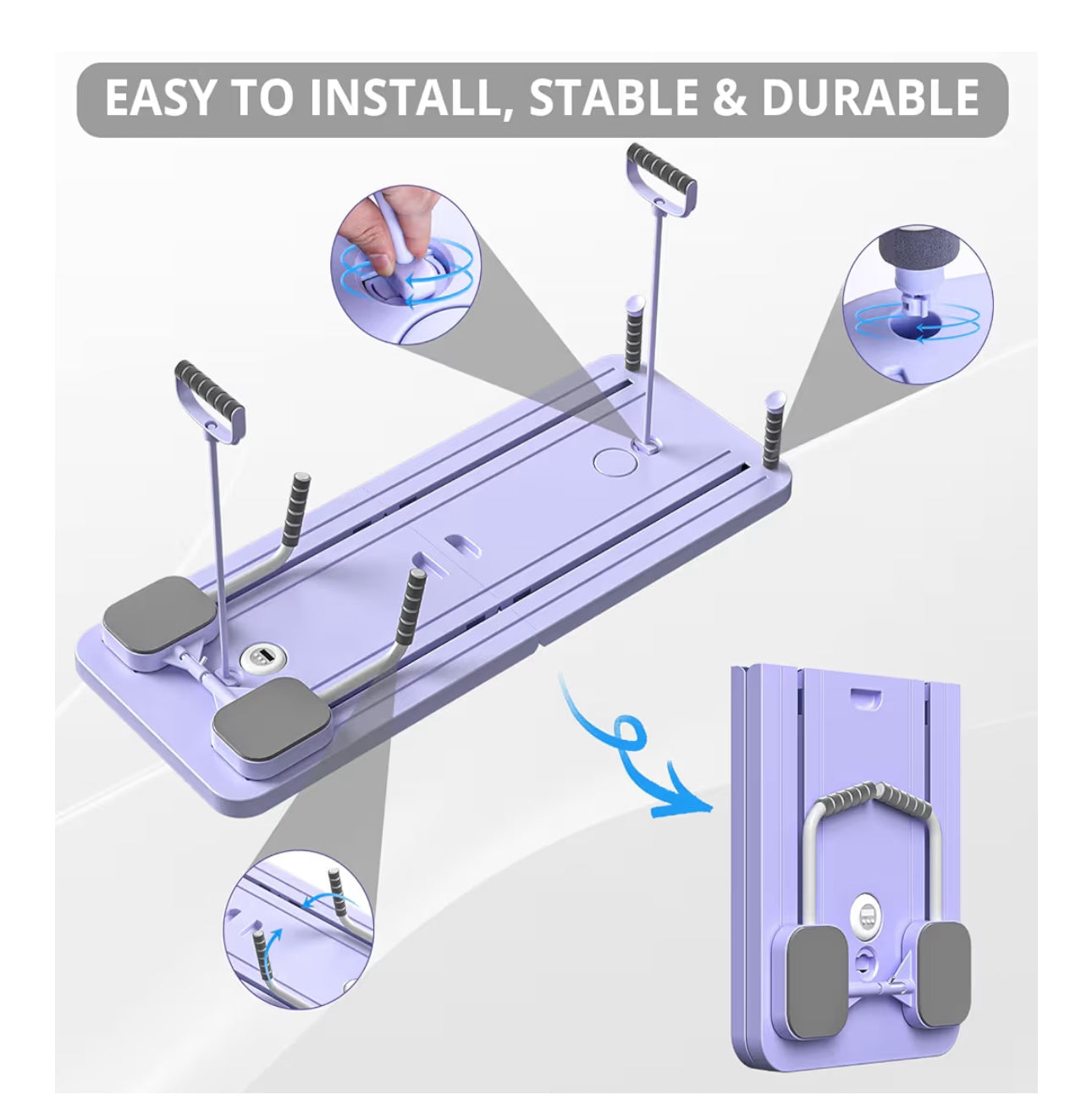 EASY TO INSTALL, STABLE & DURABLE