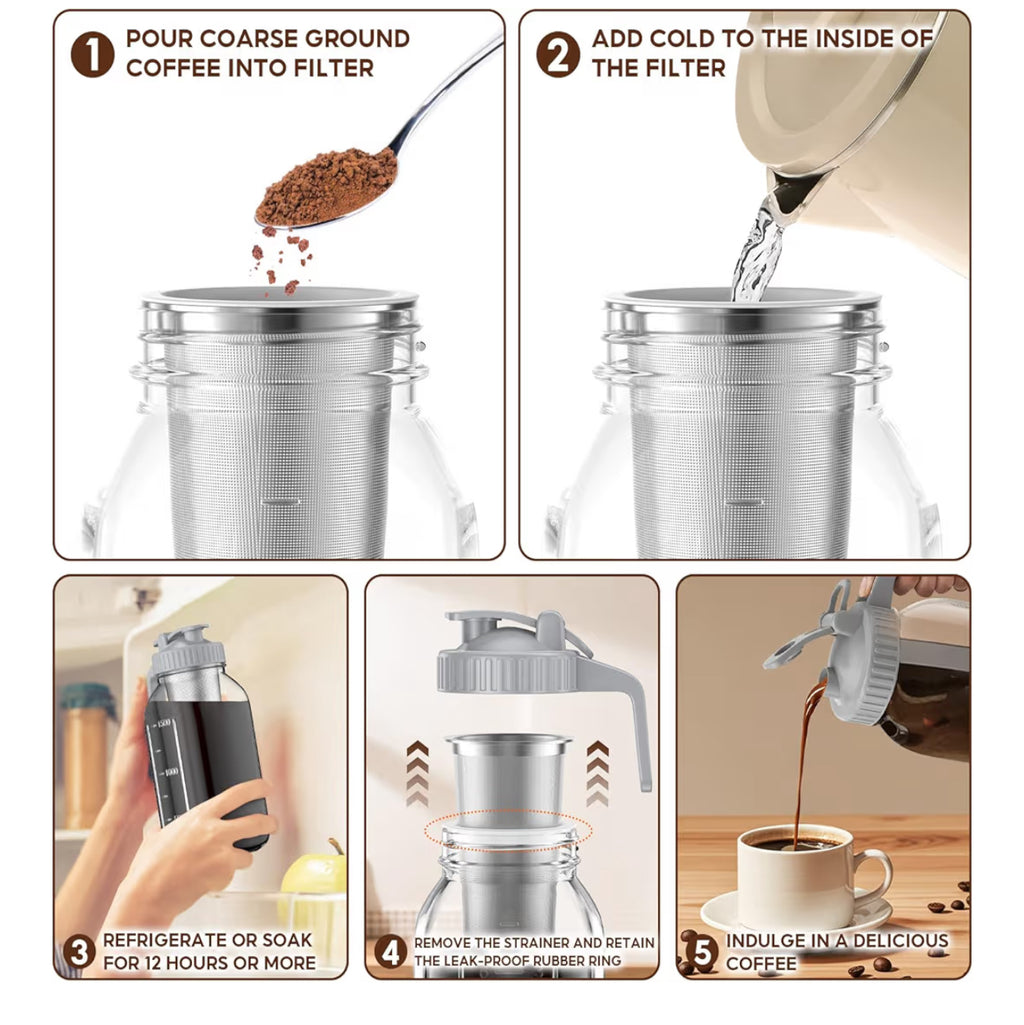 1 POUR COARSE GROUND COFFEE INTO FILTER

2 ADD COLD TO THE INSIDE OF THE FILTER

1500

1000

3 REFRIGERATE OR SOAK FOR 12 HOURS OR MORE

4 REMOVE THE STRAINER AND RETAIN THE LEAK-PROOF RUBBER RING

5 INDULGE IN A DELICIOUS COFFEE